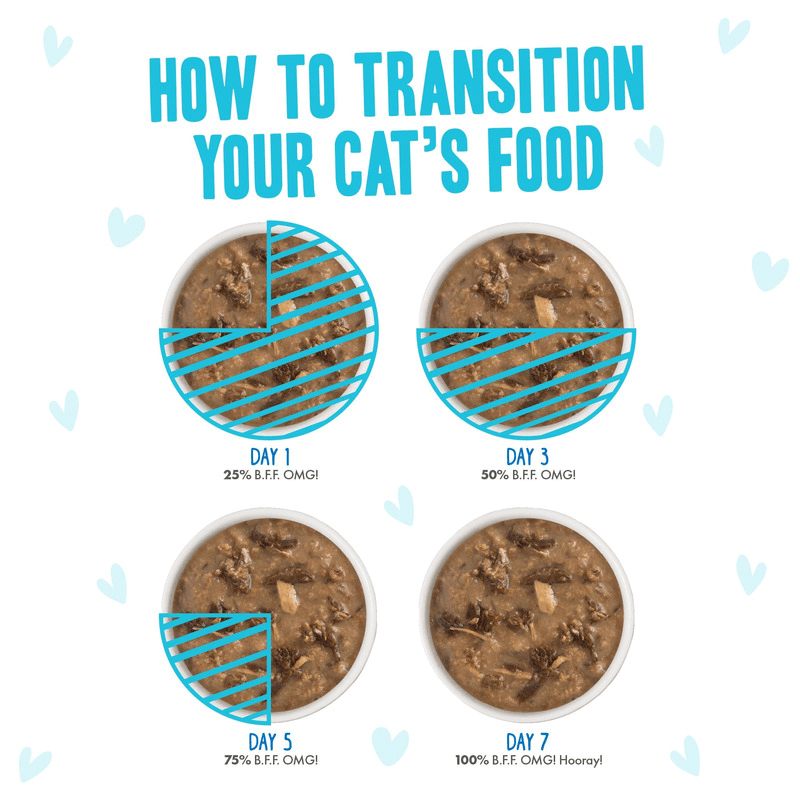 HOW TO TRANSITION YOUR CAT'S FOOD

DAY 1
25% B.F.F. OMG!

DAY 3
50% B.F.F. OMG!

DAY 5
75% B.F.F. OMG!

DAY 7
100% B.F.F. OMG! Hooray!