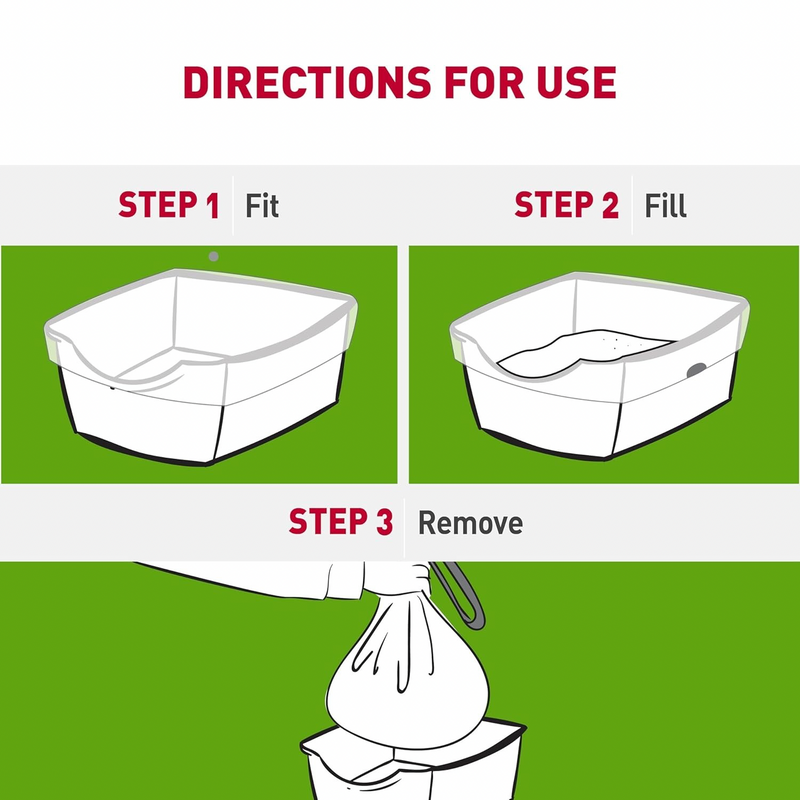 DIRECTIONS FOR USE

STEP 1 Fit

STEP 2 Fill

STEP 3 Remove