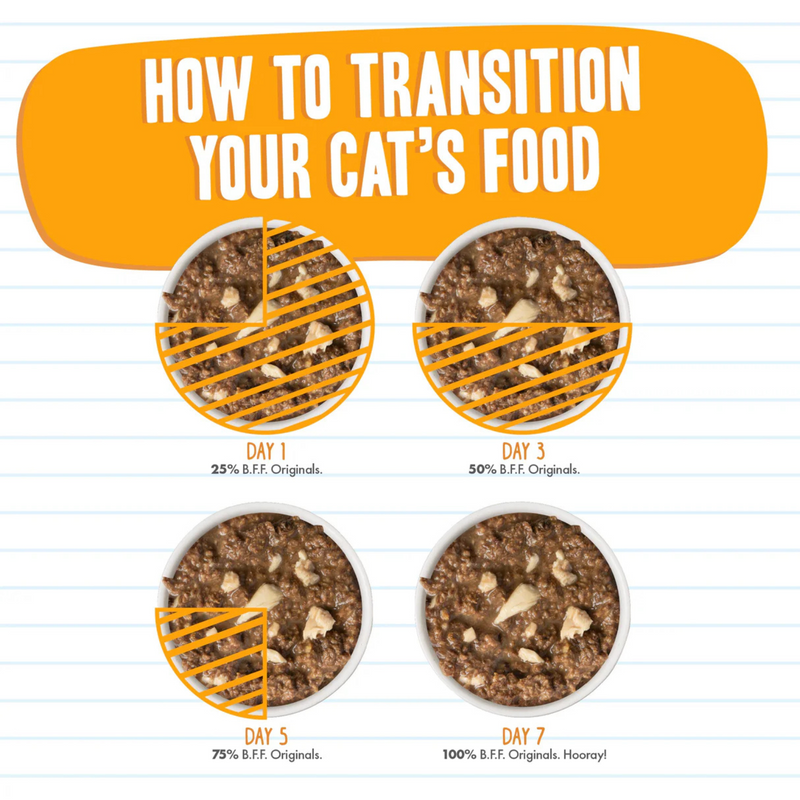 HOW TO TRANSITION YOUR CAT'S FOOD

DAY 1
25% B.F.F. Originals.

DAY 3
50% B.F.F. Originals.

DAY 5
75% B.F.F. Originals.

DAY 7
100% B.F.F. Originals. Hooray!