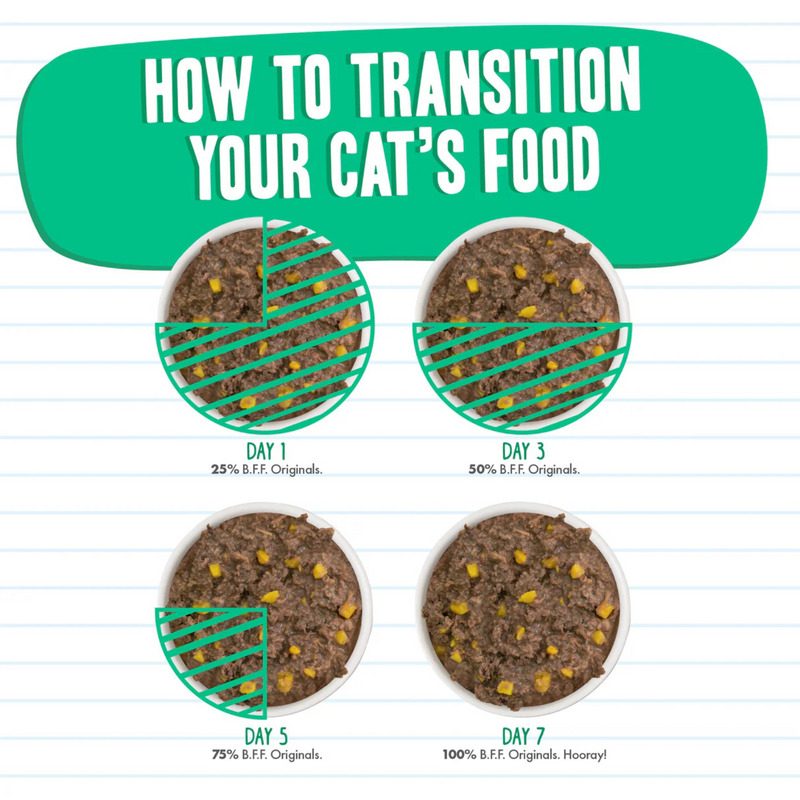 HOW TO TRANSITION YOUR CAT'S FOOD

DAY 1
25% B.F.F. Originals.

DAY 3
50% B.F.F. Originals.

DAY 5
75% B.F.F. Originals.

DAY 7
100% B.F.F. Originals. Hooray!