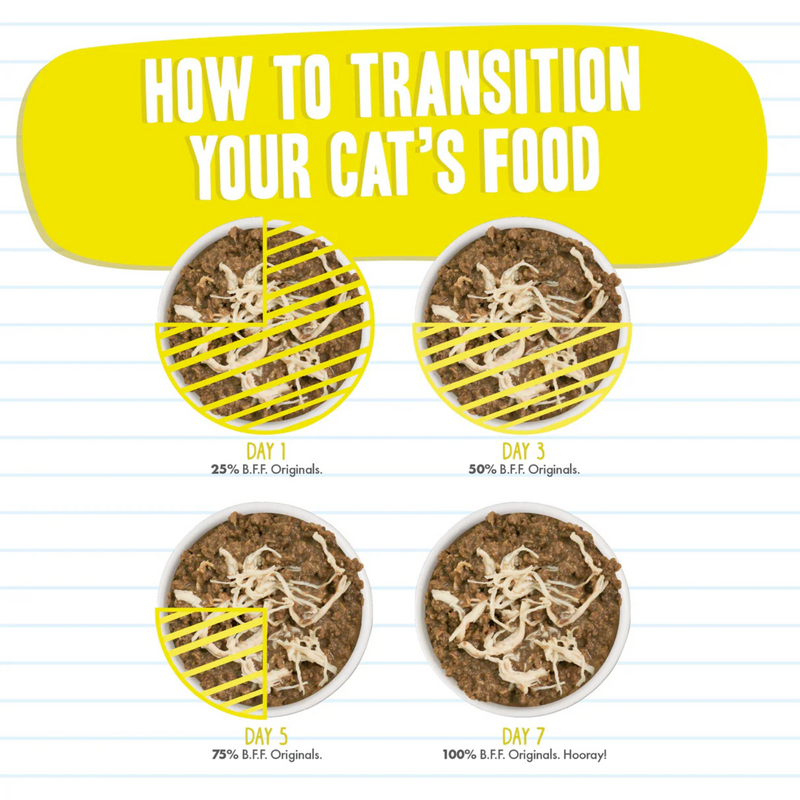 HOW TO TRANSITION YOUR CAT'S FOOD

DAY 1
25% B.F.F. Originals.

DAY 3
50% B.F.F. Originals.

DAY 5
75% B.F.F. Originals.

DAY 7
100% B.F.F. Originals. Hooray!