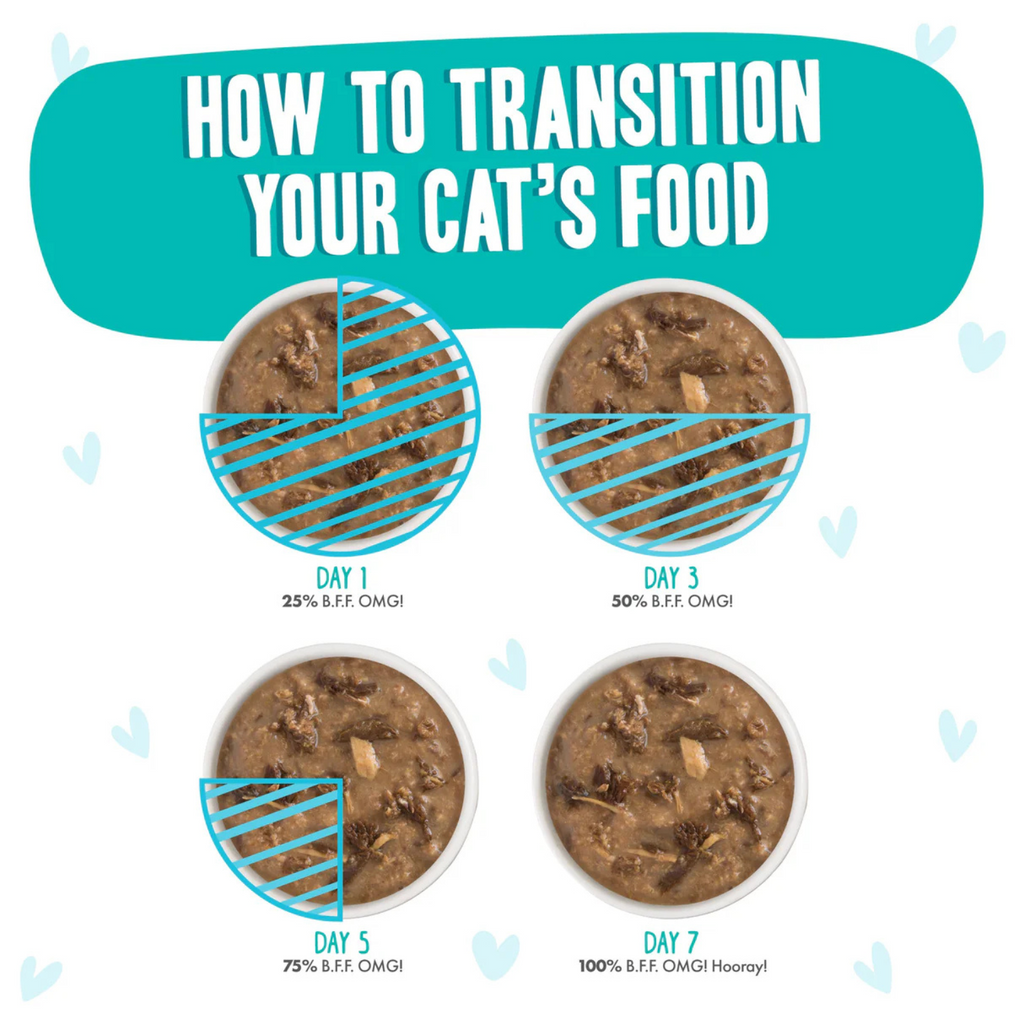 HOW TO TRANSITION YOUR CAT'S FOOD

DAY 1
25% B.F.F. OMG!

DAY 3
50% B.F.F. OMG!

DAY 5
75% B.F.F. OMG!

DAY 7
100% B.F.F. OMG! Hooray!